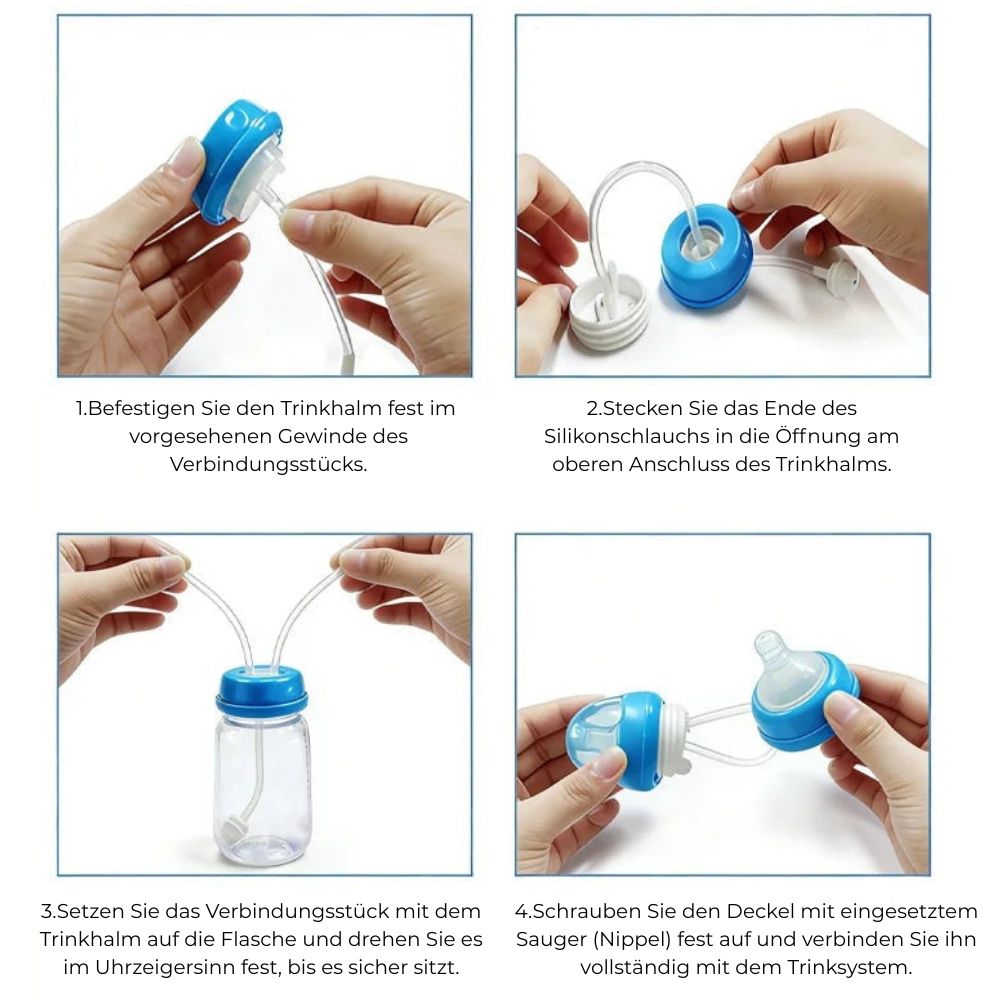 1.Befestigen Sie den Trinkhalm fest im vorgesehenen Gewinde des Verbindungsstücks.

2.Stecken Sie das Ende des Silikonschlauchs in die Öffnung am oberen Anschluss des Trinkhalms.

3.Setzen Sie das Verbindungsstück mit dem Trinkhalm auf die Flasche und drehen Sie es im Uhrzeigersinn fest, bis es sicher sitzt.

4.Schrauben Sie den Deckel mit eingesetztem Sauger (Nippel) fest auf und verbinden Sie ihn vollständig mit dem Trinksystem.